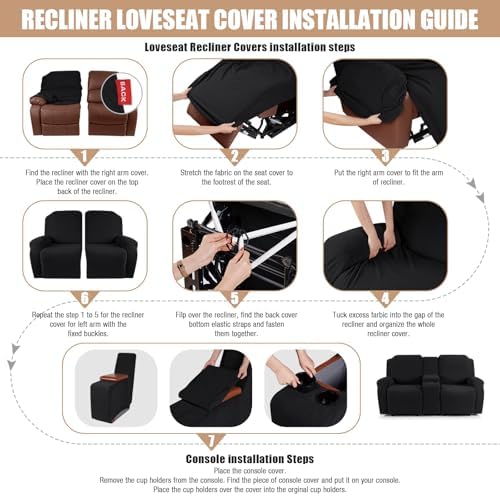 RECLINER LOVESEAT COVER INSTALLATION GUIDE

Loveseat Recliner Covers installation steps

BACK

1

Find the recliner with the right arm cover. Place the recliner cover on the top back of the recliner.

2

Stretch the fabric on the seat cover to the footrest of the seat.

3

Put the right arm cover to fit the arm of recliner.

6

Repeat the step 1 to 5 for the recliner cover for left arm with the fixed buckles.

5

Filp over the recliner, find the back cover bottom elastic straps and fasten them together.

4

Tuck excess farbic into the gap of the recliner and organize the whole recliner cover.

7

Console installation Steps

Place the console cover.
Remove the cup holders from the console. Find the piece of console cover and put it on your console.
Place the cup holders over the cover into the orginal cup holders.