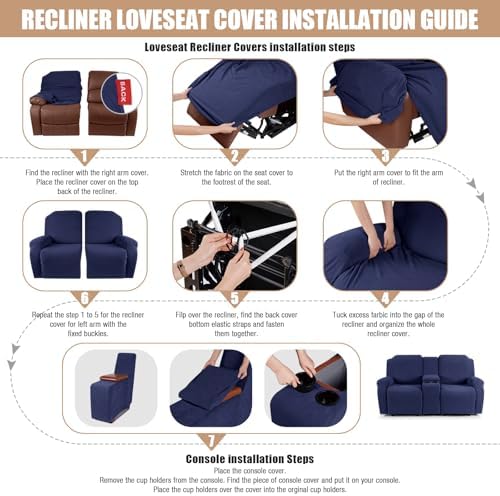 RECLINER LOVESEAT COVER INSTALLATION GUIDE

Loveseat Recliner Covers installation steps

BACK

1

Find the recliner with the right arm cover. Place the recliner cover on the top back of the recliner.

2

Stretch the fabric on the seat cover to the footrest of the seat.

3

Put the right arm cover to fit the arm of recliner.

6

Repeat the step 1 to 5 for the recliner cover for left arm with the fixed buckles.

5

Filp over the recliner, find the back cover bottom elastic straps and fasten them together.

4

Tuck excess farbic into the gap of the recliner and organize the whole recliner cover.

7

Console installation Steps

Place the console cover.
Remove the cup holders from the console. Find the piece of console cover and put it on your console.
Place the cup holders over the cover into the orginal cup holders.