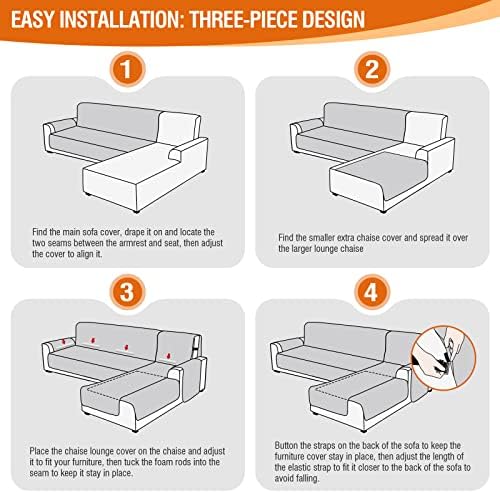 EASY INSTALLATION: THREE-PIECE DESIGN

1

Find the main sofa cover, drape it on and locate the two seams between the armrest and seat, then adjust the cover to align it.

2

Find the smaller extra chaise cover and spread it over the larger lounge chaise

3

Place the chaise lounge cover on the chaise and adjust it to fit your furniture, then tuck the foam rods into the seam to keep it stay in place.

4

Button the straps on the back of the sofa to keep the furniture cover stay in place, then adjust the length of the elastic strap to fit it closer to the back of the sofa to avoid falling.