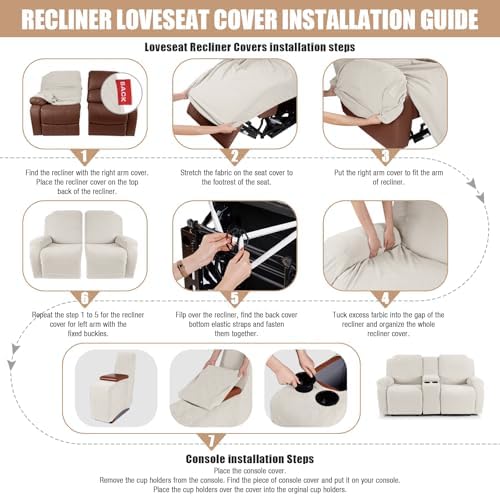 RECLINER LOVESEAT COVER INSTALLATION GUIDE

Loveseat Recliner Covers installation steps

BACK

1
Find the recliner with the right arm cover. Place the recliner cover on the top back of the recliner.

2
Stretch the fabric on the seat cover to the footrest of the seat.

3
Put the right arm cover to fit the arm of recliner.

6
Repeat the step 1 to 5 for the recliner cover for left arm with the fixed buckles.

5
Filp over the recliner, find the back cover bottom elastic straps and fasten them together.

4
Tuck excess farbic into the gap of the recliner and organize the whole recliner cover.

7

Console installation Steps
Place the console cover.
Remove the cup holders from the console. Find the piece of console cover and put it on your console.
Place the cup holders over the cover into the orginal cup holders.