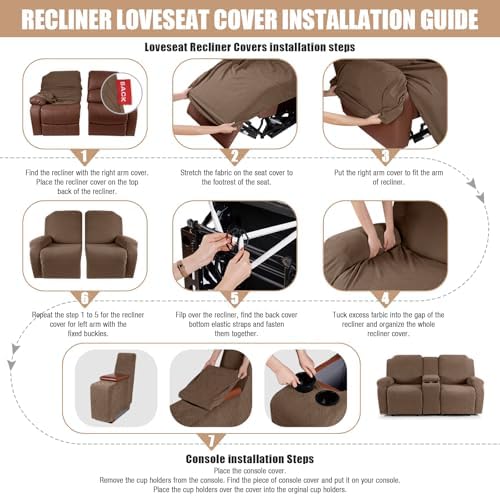 RECLINER LOVESEAT COVER INSTALLATION GUIDE

Loveseat Recliner Covers installation steps

BACK

1

Find the recliner with the right arm cover. Place the recliner cover on the top back of the recliner.

2

Stretch the fabric on the seat cover to the footrest of the seat.

3

Put the right arm cover to fit the arm of recliner.

6

Repeat the step 1 to 5 for the recliner cover for left arm with the fixed buckles.

5

Filp over the recliner, find the back cover bottom elastic straps and fasten them together.

4

Tuck excess farbic into the gap of the recliner and organize the whole recliner cover.

7

Console installation Steps

Place the console cover.
Remove the cup holders from the console. Find the piece of console cover and put it on your console.
Place the cup holders over the cover into the orginal cup holders.