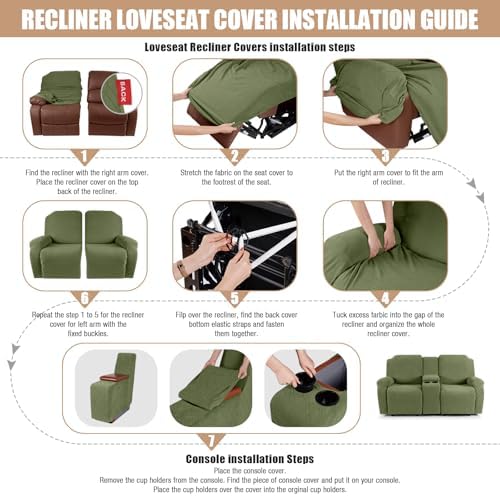 RECLINER LOVESEAT COVER INSTALLATION GUIDE

Loveseat Recliner Covers installation steps

BACK

1

Find the recliner with the right arm cover. Place the recliner cover on the top back of the recliner.

2

Stretch the fabric on the seat cover to the footrest of the seat.

3

Put the right arm cover to fit the arm of recliner.

6

Repeat the step 1 to 5 for the recliner cover for left arm with the fixed buckles.

5

Filp over the recliner, find the back cover bottom elastic straps and fasten them together.

4

Tuck excess farbic into the gap of the recliner and organize the whole recliner cover.

7

Console installation Steps

Place the console cover.
Remove the cup holders from the console. Find the piece of console cover and put it on your console.
Place the cup holders over the cover into the orginal cup holders.